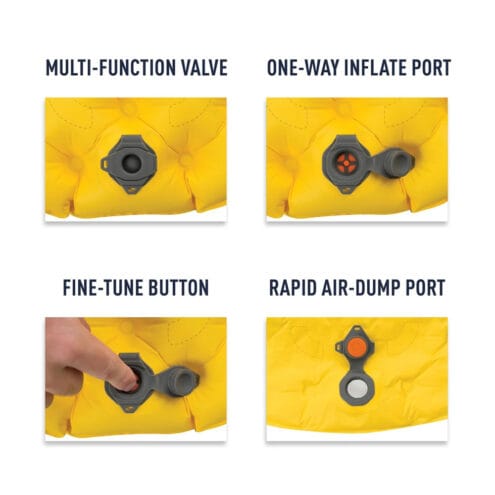 MULTI-FUNCTION VALVE

ONE-WAY INFLATE PORT

FINE-TUNE BUTTON

RAPID AIR-DUMP PORT