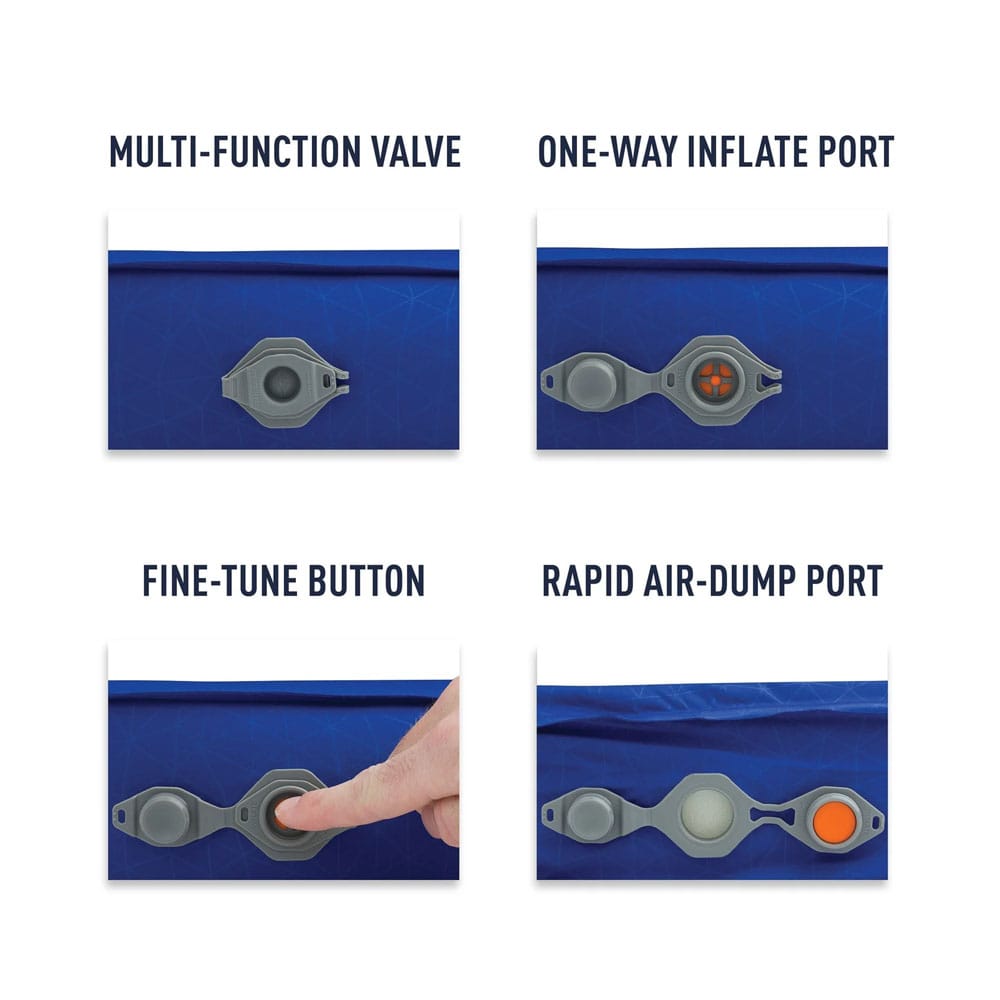 MULTI-FUNCTION VALVE

ONE-WAY INFLATE PORT

FINE-TUNE BUTTON

RAPID AIR-DUMP PORT