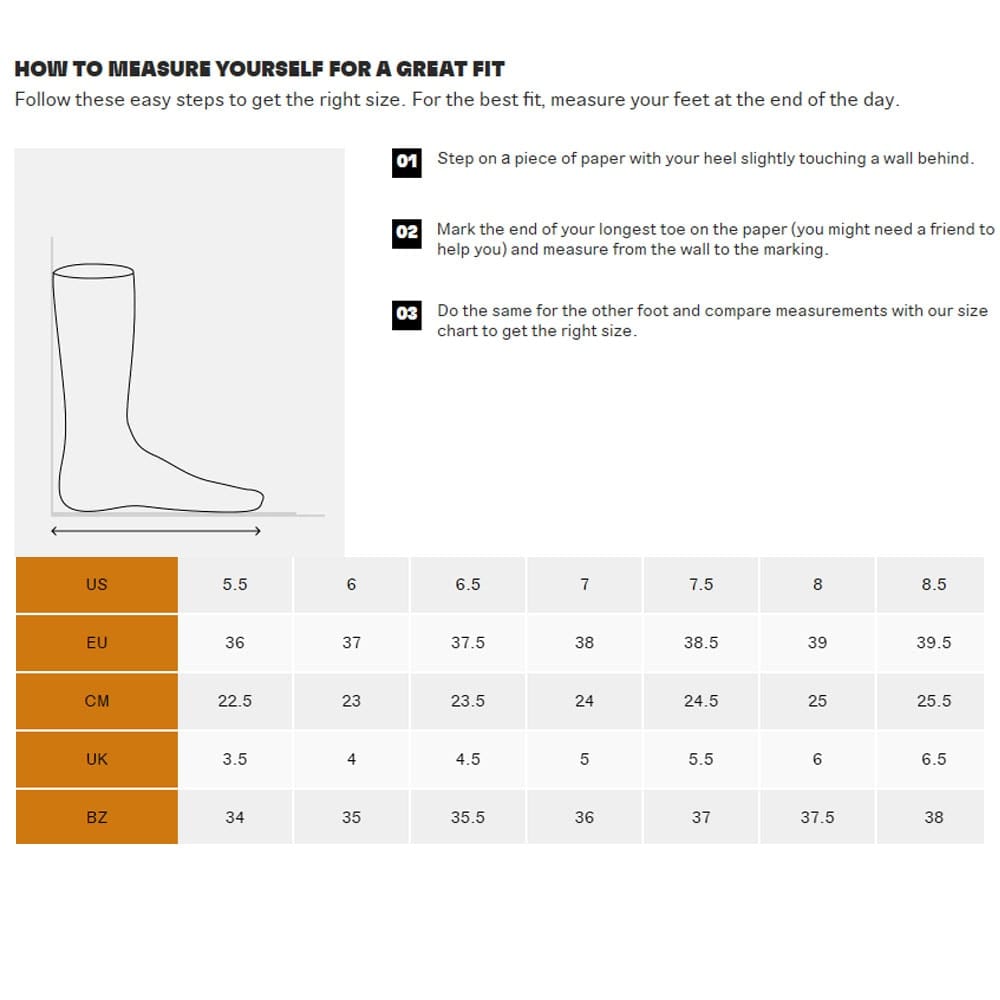 HOW TO MEASURE YOURSELF FOR A GREAT FIT
Follow these easy steps to get the right size. For the best fit, measure your feet at the end of the day.

01 Step on a piece of paper with your heel slightly touching a wall behind.

02 Mark the end of your longest toe on the paper (you might need a friend to help you) and measure from the wall to the marking.

03 Do the same for the other foot and compare measurements with our size chart to get the right size.

| US | 5.5 | 6 | 6.5 | 7 | 7.5 | 8 | 8.5 |
|---|---|---|---|---|---|---|---|
| EU | 36 | 37 | 37.5 | 38 | 38.5 | 39 | 39.5 |
| CM | 22.5 | 23 | 23.5 | 24 | 24.5 | 25 | 25.5 |
| UK | 3.5 | 4 | 4.5 | 5 | 5.5 | 6 | 6.5 |
| BZ | 34 | 35 | 35.5 | 36 | 37 | 37.5 | 38 |